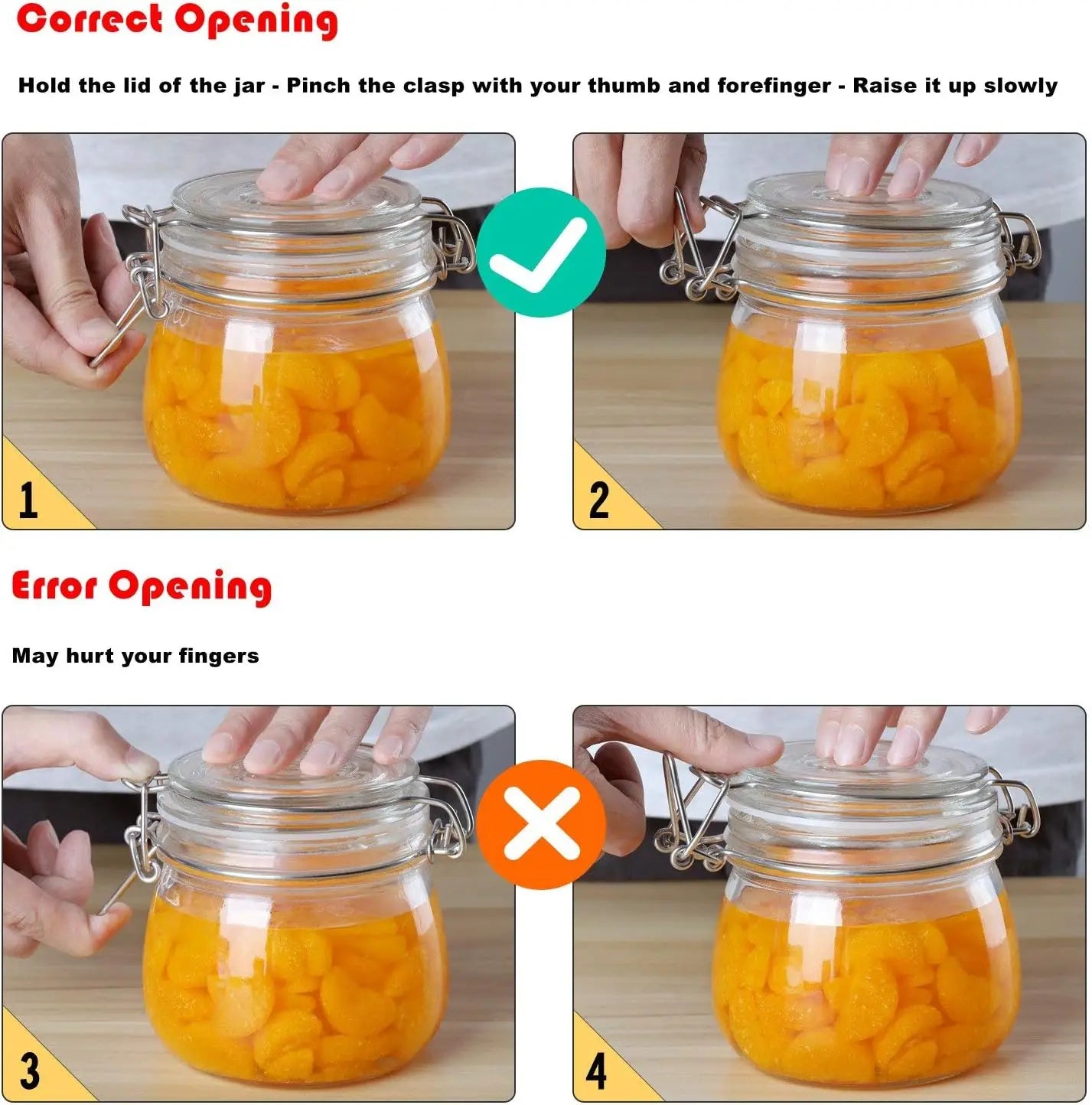 Correct Opening

Hold the lid of the jar - Pinch the clasp with your thumb and forefinger - Raise it up slowly

1

2

Error Opening

May hurt your fingers

3

4